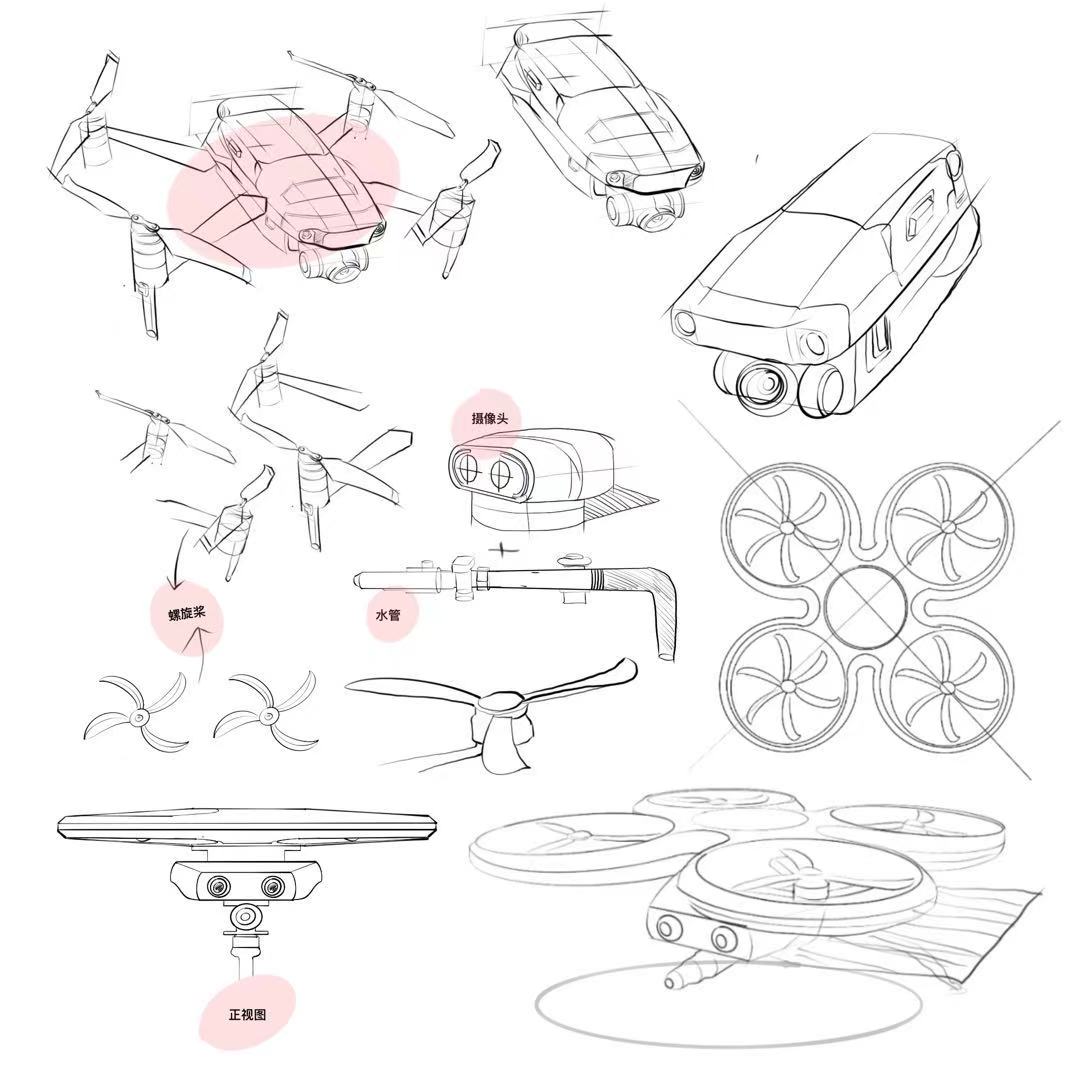 摄像头

螺旋桨

水管

正视图